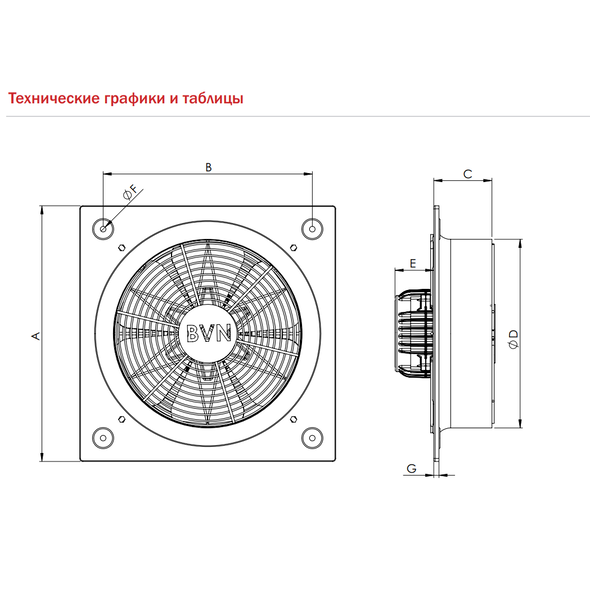 Технические графики и таблицы

B

ØF

A

BVN

C

E

ØD

G