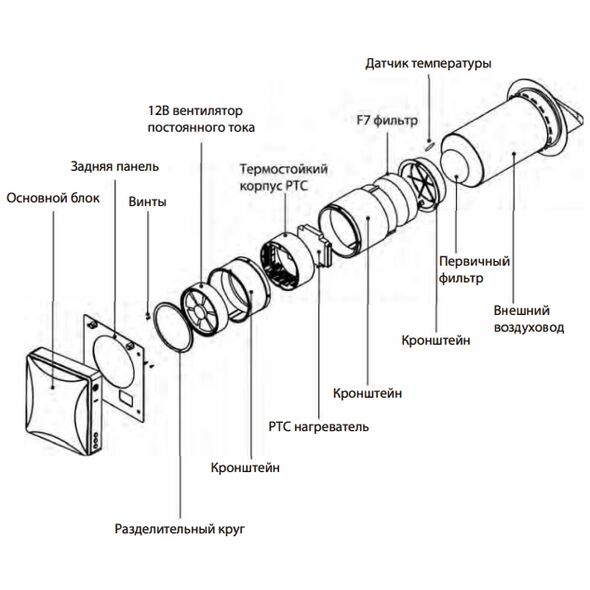 Датчик температуры

12В вентилятор постоянного тока

F7 фильтр

Задняя панель

Термостойкий корпус PTC

Основной блок

Винты

Первичный фильтр

Внешний воздуховод

Кронштейн

Кронштейн

PTC нагреватель

Кронштейн

Разделительный круг